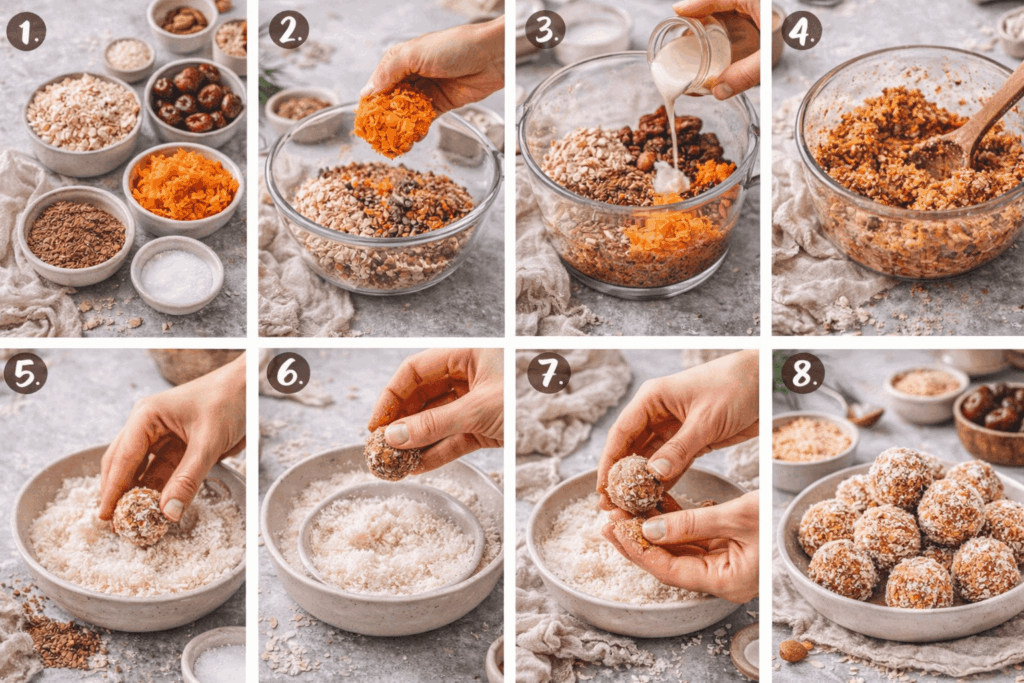 1.
2.
3.
4.
5.
6.
7.
8.