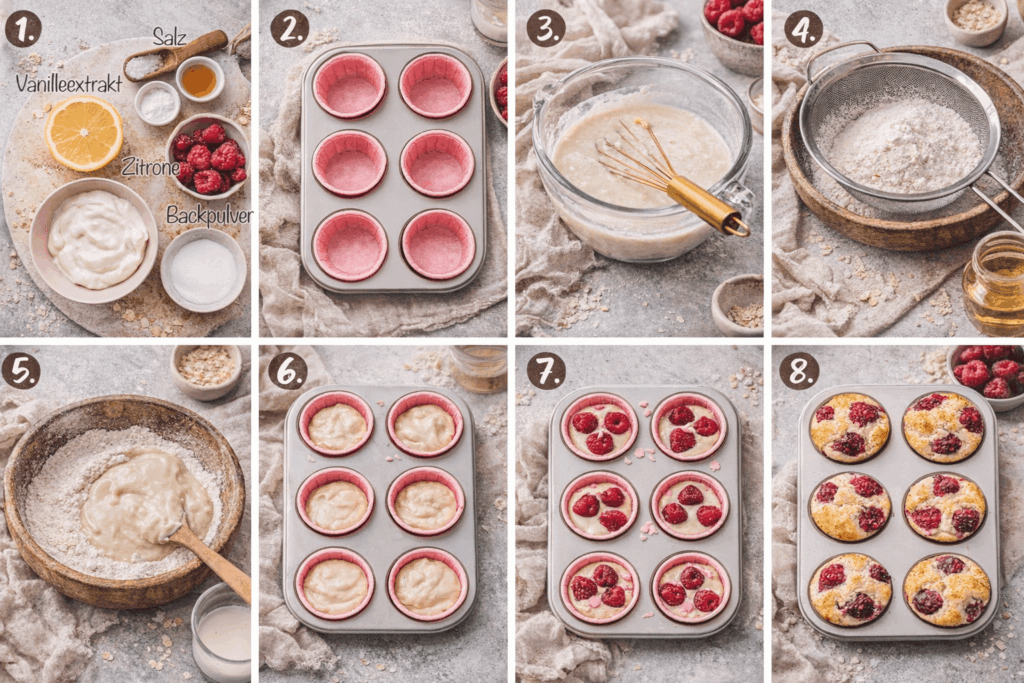 1.
Salz
Vanilleextrakt
Zitrone
Backpulver

2.

3.

4.

5.

6.

7.

8.