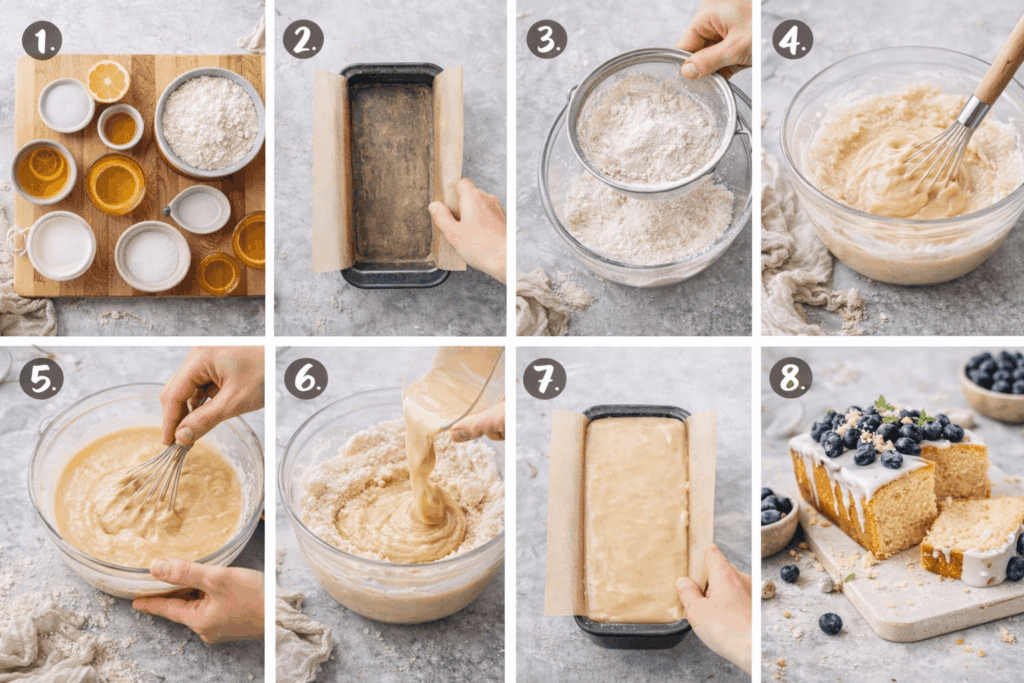 1.

2.

3.

4.

5.

6.

7.

8.