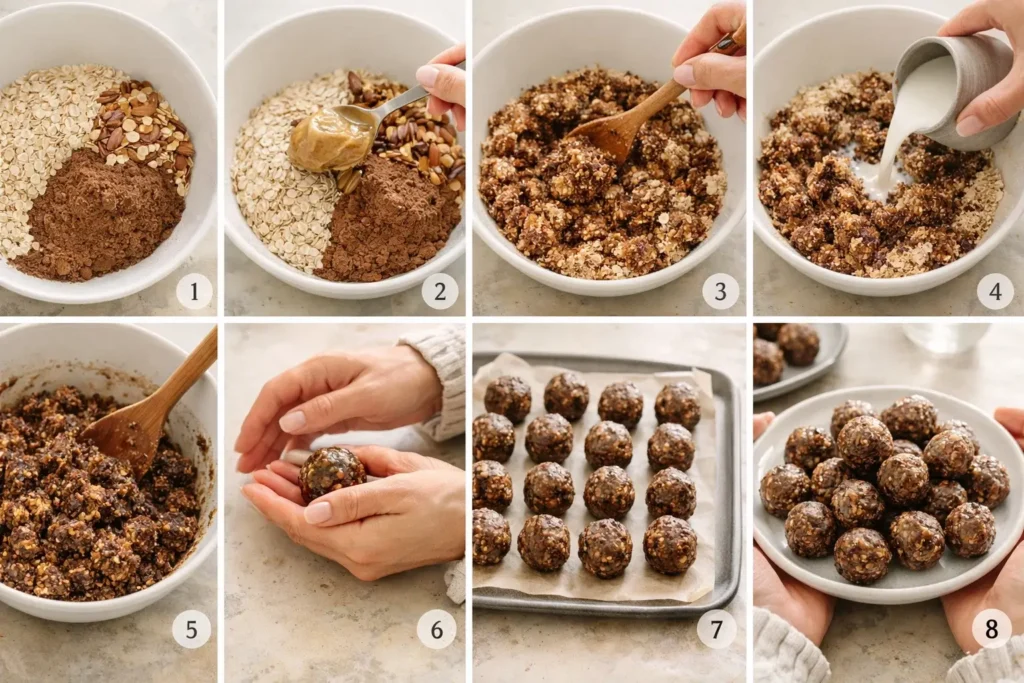 1

2

3

4

5

6

7

8